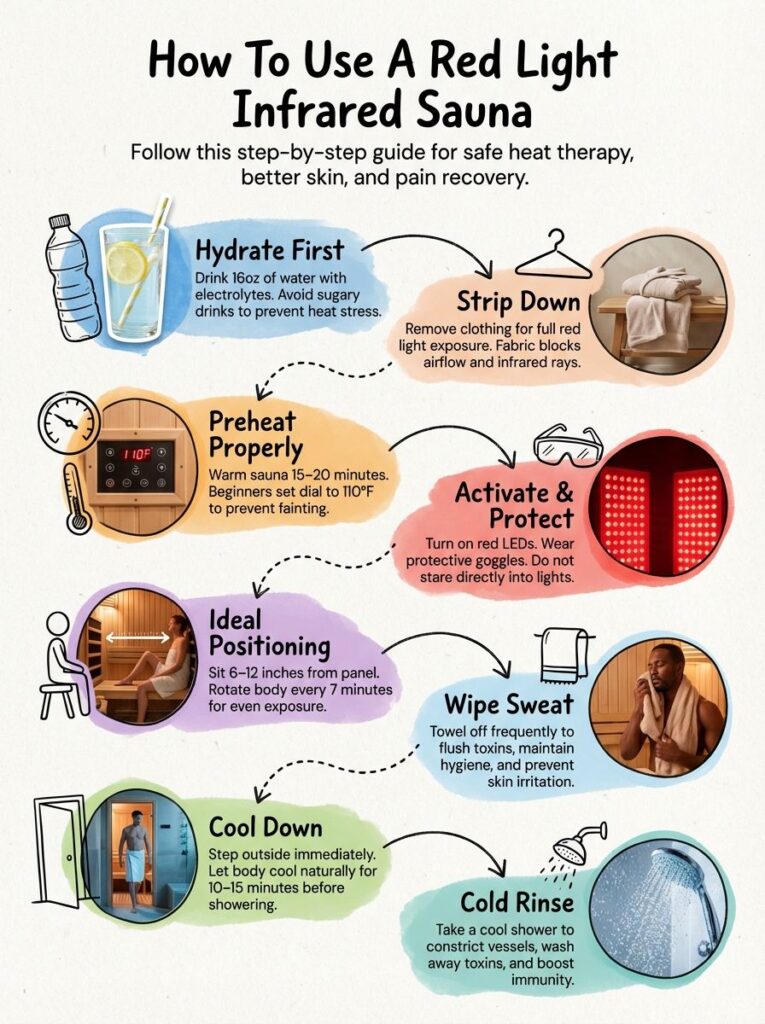 How To Use A Red Light Infrared Sauna

Follow this step-by-step guide for safe heat therapy, better skin, and pain recovery.

Hydrate First
Drink 16oz of water with electrolytes. Avoid sugary drinks to prevent heat stress.

Strip Down
Remove clothing for full red light exposure. Fabric blocks airflow and infrared rays.

110F

Preheat Properly
Warm sauna 15–20 minutes. Beginners set dial to 110°F to prevent fainting.

Activate & Protect
Turn on red LEDs. Wear protective goggles. Do not stare directly into lights.

Ideal Positioning
Sit 6–12 inches from panel. Rotate body every 7 minutes for even exposure.

Wipe Sweat
Towel off frequently to flush toxins, maintain hygiene, and prevent skin irritation.

Cool Down
Step outside immediately. Let body cool naturally for 10–15 minutes before showering.

Cold Rinse
Take a cool shower to constrict vessels, wash away toxins, and boost immunity.