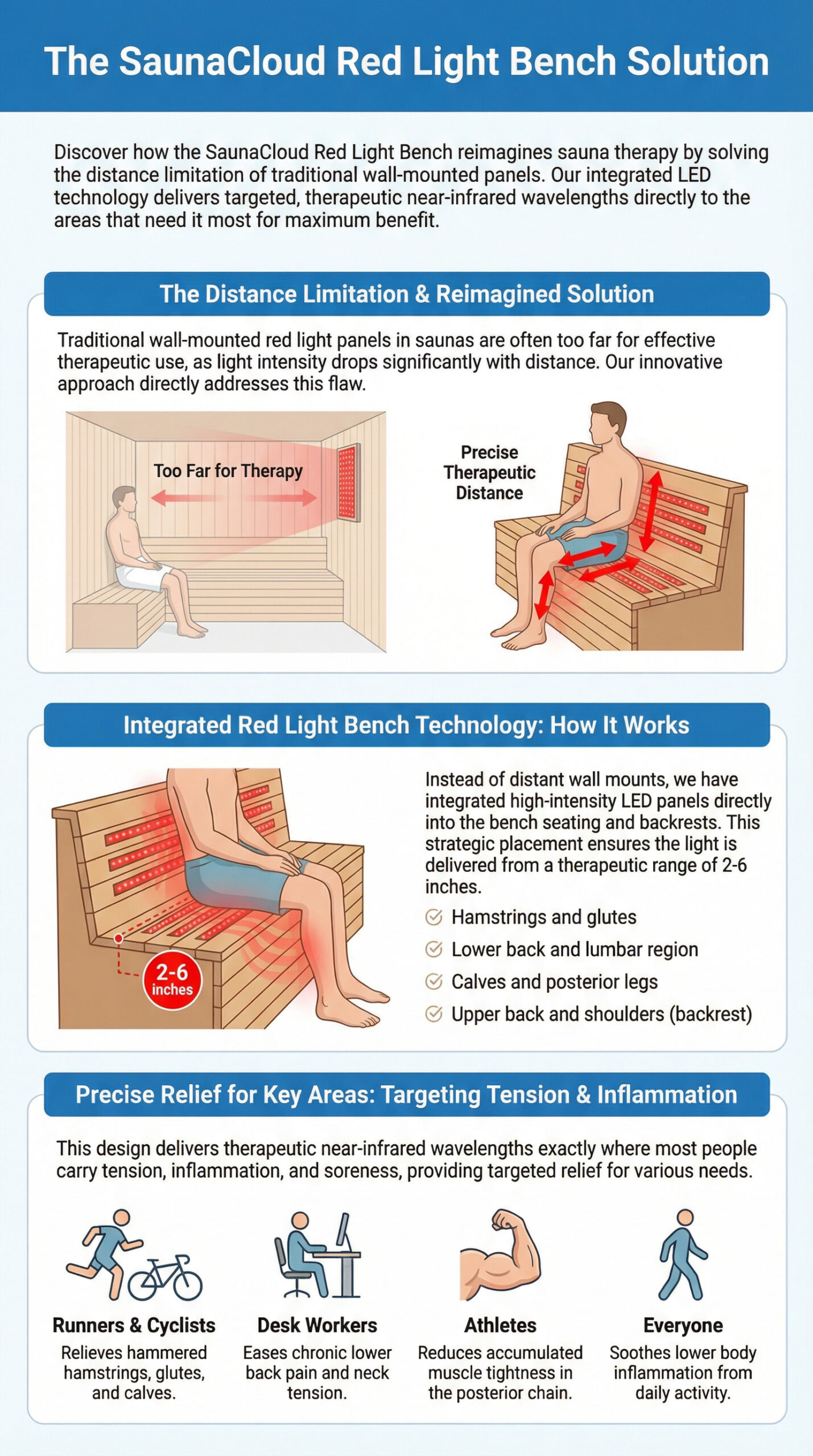 The SaunaCloud Red Light Bench Solution

Discover how the SaunaCloud Red Light Bench reimagines sauna therapy by solving the distance limitation of traditional wall-mounted panels. Our integrated LED technology delivers targeted, therapeutic near-infrared wavelengths directly to the areas that need it most for maximum benefit.

The Distance Limitation & Reimagined Solution

Traditional wall-mounted red light panels in saunas are often too far for effective therapeutic use, as light intensity drops significantly with distance. Our innovative approach directly addresses this flaw.

Too Far for Therapy

Precise Therapeutic Distance

Integrated Red Light Bench Technology: How It Works

2-6 inches

Instead of distant wall mounts, we have integrated high-intensity LED panels directly into the bench seating and backrests. This strategic placement ensures the light is delivered from a therapeutic range of 2-6 inches.

Hamstrings and glutes
Lower back and lumbar region
Calves and posterior legs
Upper back and shoulders (backrest)

Precise Relief for Key Areas: Targeting Tension & Inflammation

This design delivers therapeutic near-infrared wavelengths exactly where most people carry tension, inflammation, and soreness, providing targeted relief for various needs.

Runners & Cyclists
Relieves hammered hamstrings, glutes, and calves.

Desk Workers
Eases chronic lower back pain and neck tension.

Athletes
Reduces accumulated muscle tightness in the posterior chain.

Everyone
Soothes lower body inflammation from daily activity.