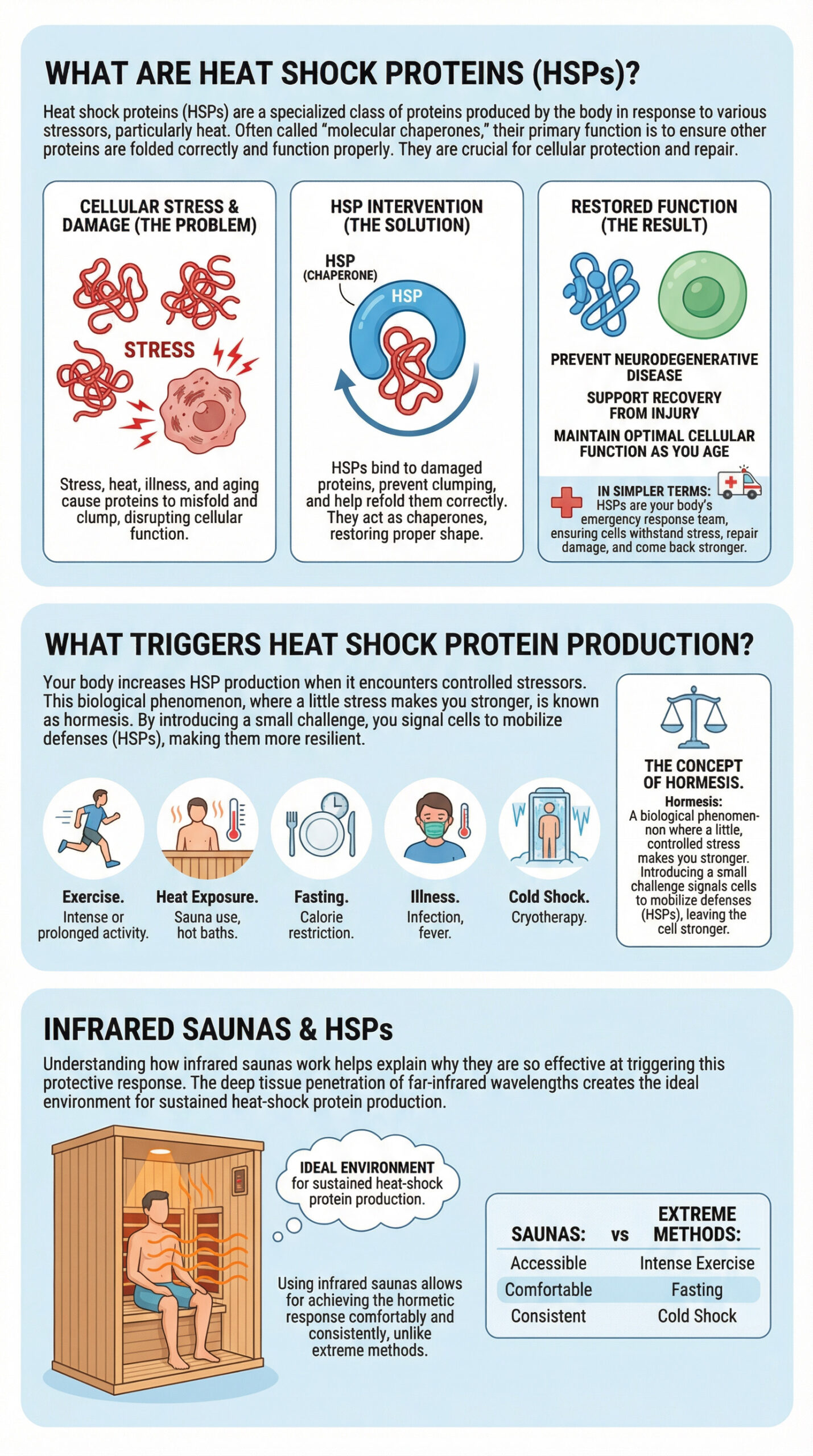 WHAT ARE HEAT SHOCK PROTEINS (HSPs)?

Heat shock proteins (HSPs) are a specialized class of proteins produced by the body in response to various stressors, particularly heat. Often called "molecular chaperones," their primary function is to ensure other proteins are folded correctly and function properly. They are crucial for cellular protection and repair.

CELLULAR STRESS & DAMAGE (THE PROBLEM)

STRESS

Stress, heat, illness, and aging cause proteins to misfold and clump, disrupting cellular function.

HSP INTERVENTION (THE SOLUTION)

HSP (CHAPERONE)

HSP

HSPs bind to damaged proteins, prevent clumping, and help refold them correctly. They act as chaperones, restoring proper shape.

RESTORED FUNCTION (THE RESULT)

PREVENT NEURODEGENERATIVE DISEASE

SUPPORT RECOVERY FROM INJURY

MAINTAIN OPTIMAL CELLULAR FUNCTION AS YOU AGE

IN SIMPLER TERMS: HSPs are your body's emergency response team, ensuring cells withstand stress, repair damage, and come back stronger.

WHAT TRIGGERS HEAT SHOCK PROTEIN PRODUCTION?

Your body increases HSP production when it encounters controlled stressors. This biological phenomenon, where a little stress makes you stronger, is known as hormesis. By introducing a small challenge, you signal cells to mobilize defenses (HSPs), making them more resilient.

Exercise. Intense or prolonged activity.

Heat Exposure. Sauna use, hot baths.

Fasting. Calorie restriction.

Illness. Infection, fever.

Cold Shock. Cryotherapy.

THE CONCEPT OF HORMESIS.

Hormesis: A biological phenomennon where a little, controlled stress makes you stronger. Introducing a small challenge signals cells to mobilize defenses (HSPs), leaving the cell stronger.

INFRARED SAUNAS & HSPs

Understanding how infrared saunas work helps explain why they are so effective at triggering this protective response. The deep tissue penetration of far-infrared wavelengths creates the ideal environment for sustained heat-shock protein production.

IDEAL ENVIRONMENT for sustained heat-shock protein production.

Using infrared saunas allows for achieving the hormetic response comfortably and consistently, unlike extreme methods.

| SAUNAS: | vs | EXTREME METHODS: |
|---|---|---|
| Accessible | | Intense Exercise |
| Comfortable | | Fasting |
| Consistent | | Cold Shock |